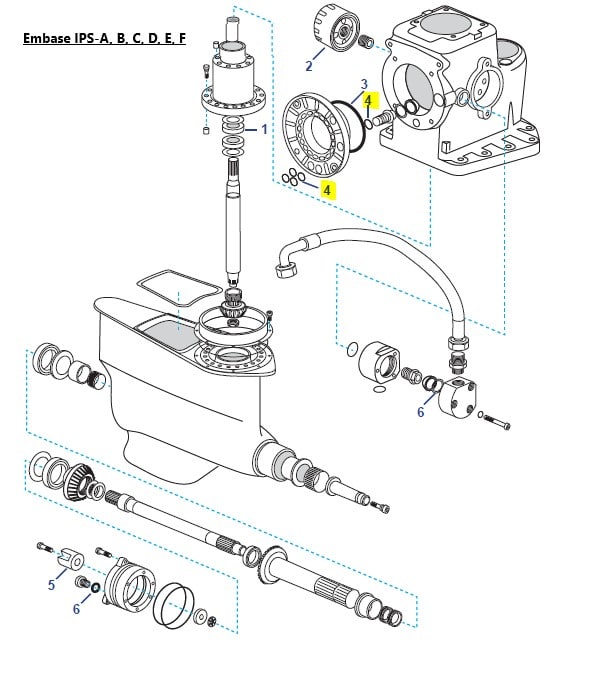 Embase IPS-A, B, C, D, E, F

2

3

4

1

4

6

5

6